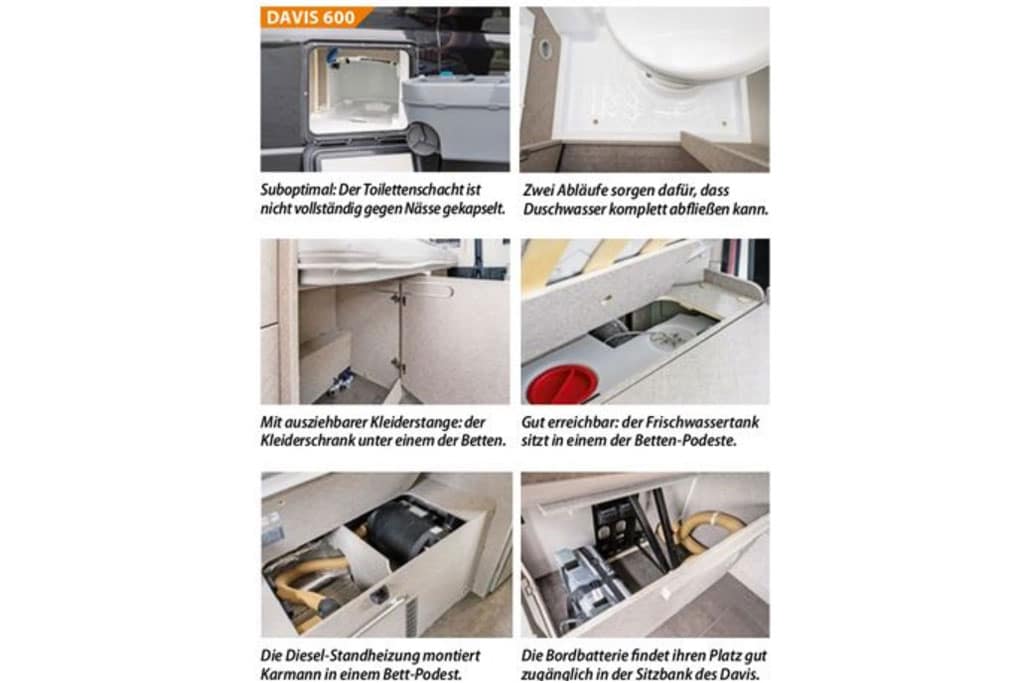 DAVIS 600

Suboptimal: Der Toilettenschacht ist nicht vollständig gegen Nässe gekapselt.

Zwei Abläufe sorgen dafür, dass Duschwasser komplett abfließen kann.

Mit ausziehbarer Kleiderstange: der Kleiderschrank unter einem der Betten.

Gut erreichbar: der Frischwassertank sitzt in einem der Betten-Podeste.

Die Diesel-Standheizung montiert Karmann in einem Bett-Podest.

Die Bordbatterie findet ihren Platz gut zugänglich in der Sitzbank des Davis.